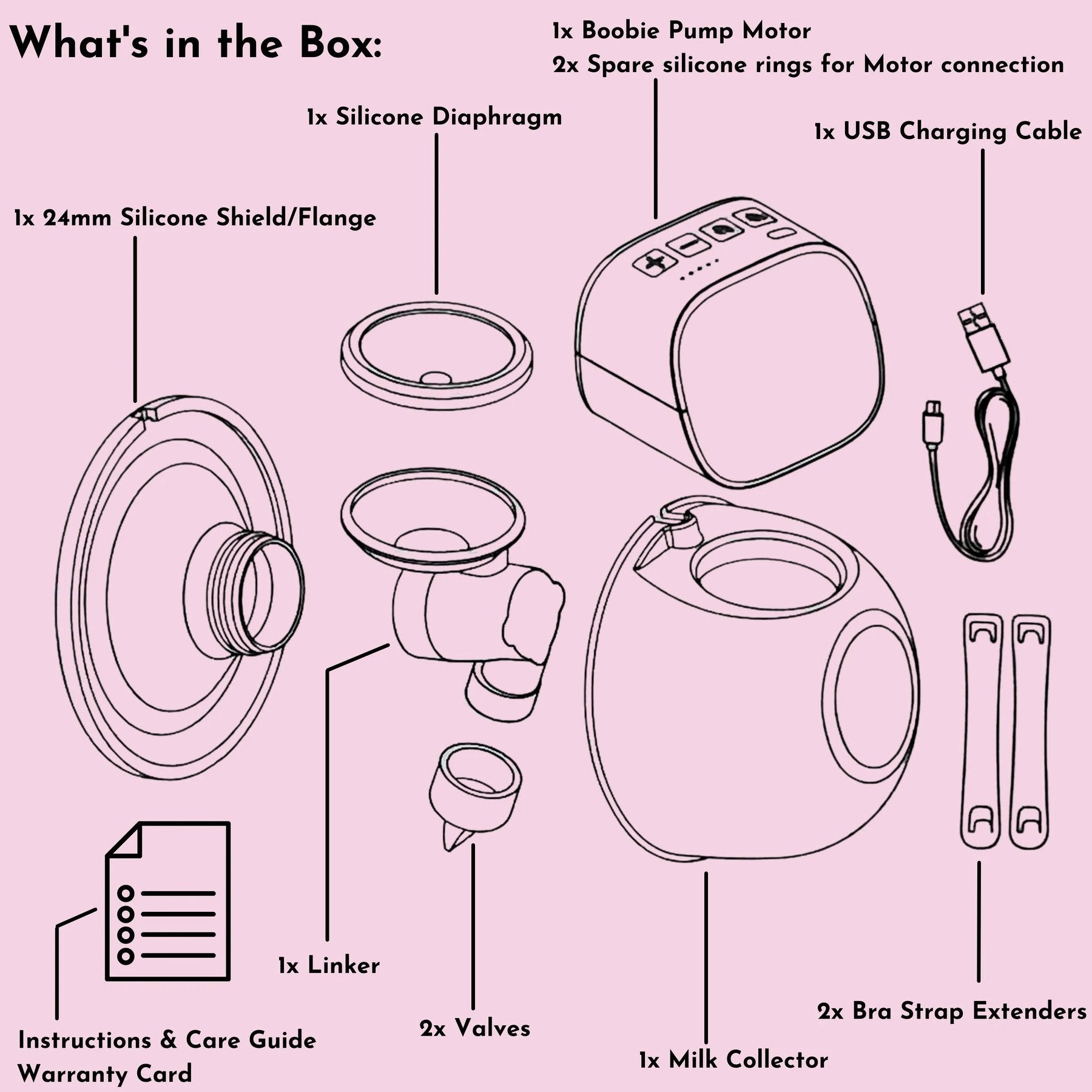 What's in the Box:

1x Boobie Pump Motor
2x Spare silicone rings for Motor connection

1x Silicone Diaphragm

1x USB Charging Cable

1x 24mm Silicone Shield/Flange

1x Linker

2x Valves

1x Milk Collector

2x Bra Strap Extenders

Instructions & Care Guide
Warranty Card